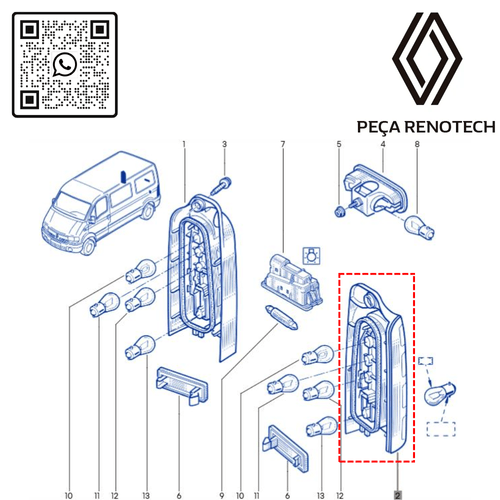 PEÇA RENOTECH

1
3
7
5
4
8

10
11
12
13
6
9
10
11
6
13
12
2